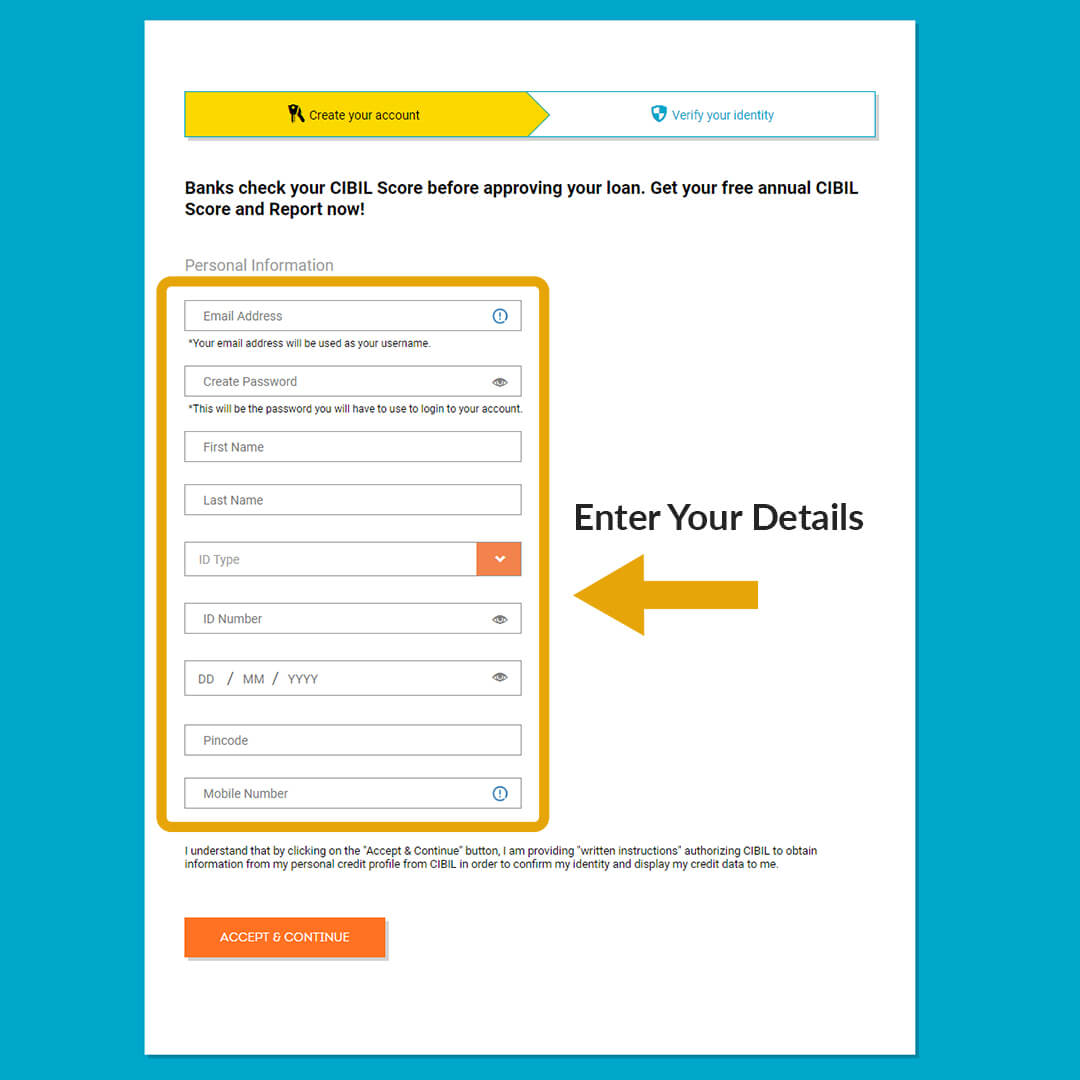 Create your account

Verify your identity

Banks check your CIBIL Score before approving your loan. Get your free annual CIBIL Score and Report now!

Personal Information

Email Address

*Your email address will be used as your username.

Create Password

*This will be the password you will have to use to login to your account.

First Name

Last Name

ID Type

ID Number

DD / MM / YYYY

Pincode

Mobile Number

Enter Your Details

I understand that by clicking on the "Accept & Continue" button, I am providing "written instructions" authorizing CIBIL to obtain information from my personal credit profile from CIBIL in order to confirm my identity and display my credit data to me.

ACCEPT & CONTINUE